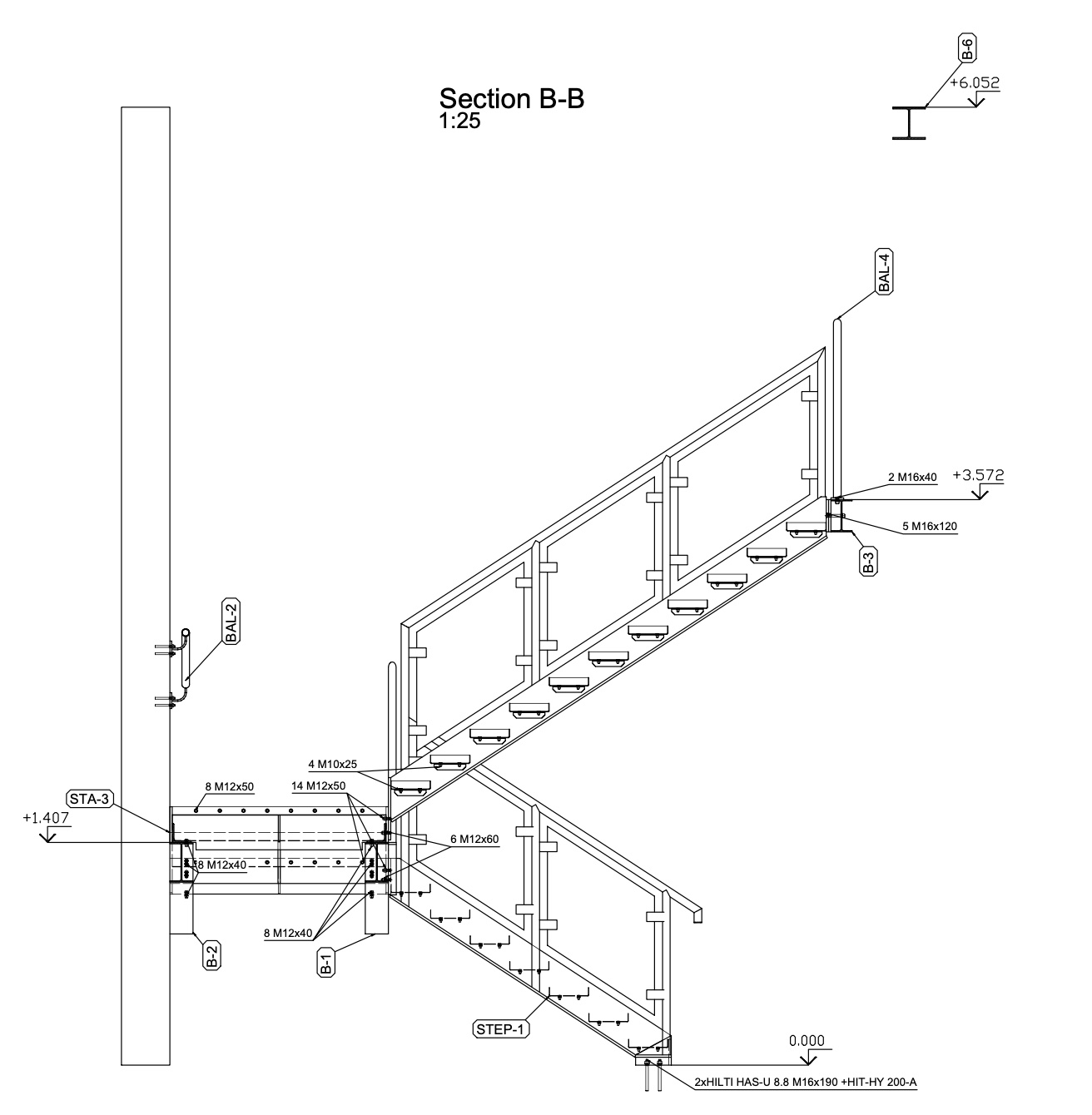 Section B-B
1:25

B-6
+6.052

BAL-4

2 M16x40
+3.572
5 M16x120
B-3

BAL-2

4 M10x25
8 M12x50
14 M12x50
STA-3
+1.407
6 M12x60
8 M12x40
8 M12x40
B-2
B-1

STEP-1
0.000
2xHILTI HAS-U 8.8 M16x190 +HIT-HY 200-A